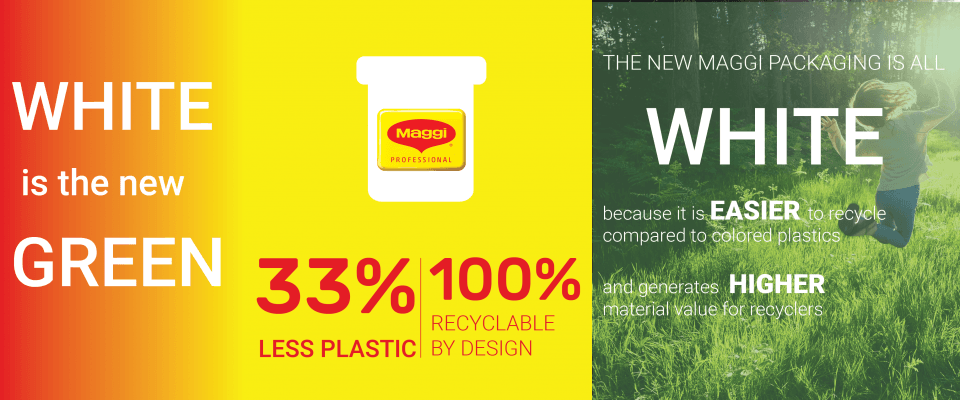 WHITE
is the new
GREEN

Maggi
PROFESSIONAL

33%
LESS PLASTIC

100%
RECYCLABLE BY DESIGN

THE NEW MAGGI PACKAGING IS ALL

WHITE

because it is EASIER to recycle compared to colored plastics

and generates HIGHER material value for recyclers